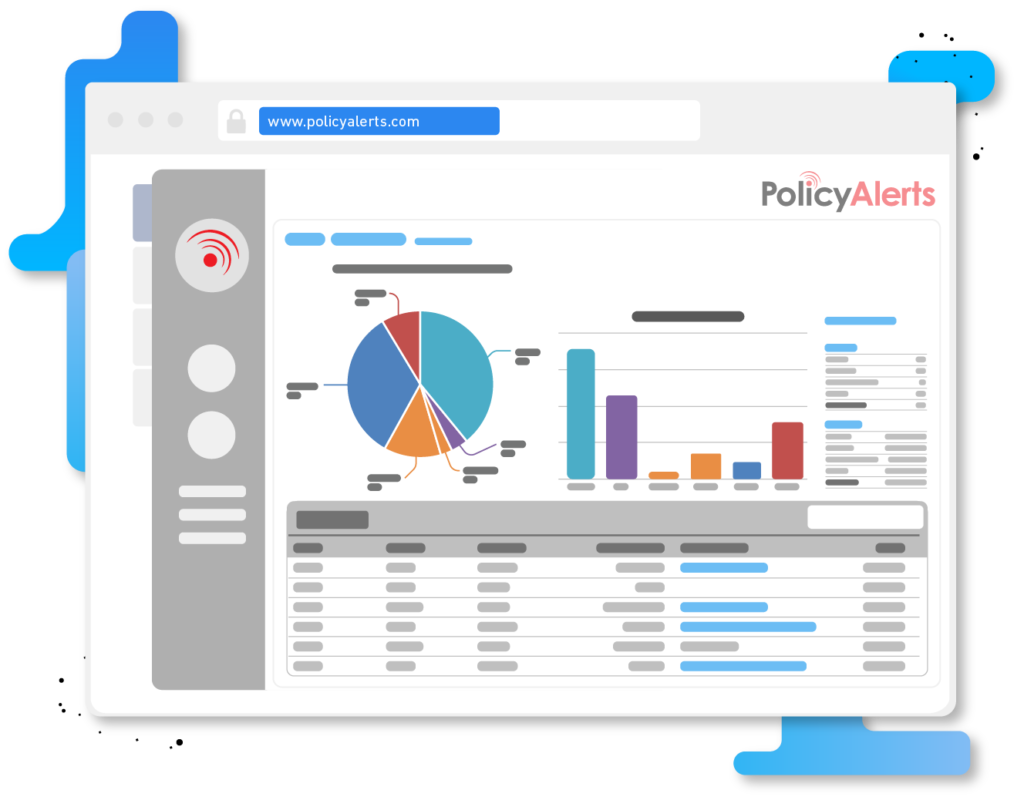 www.policyalerts.com

PolicyAlerts