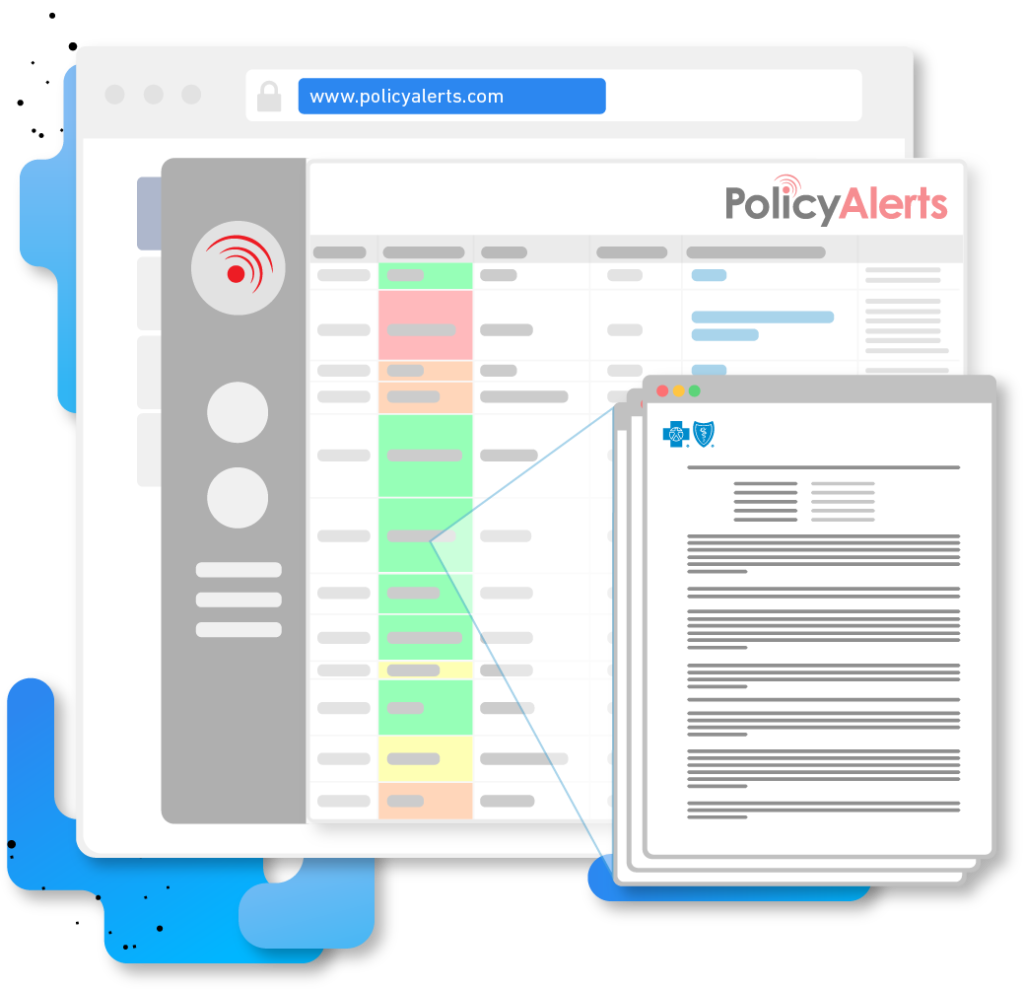 www.policyalerts.com

PolicyAlerts